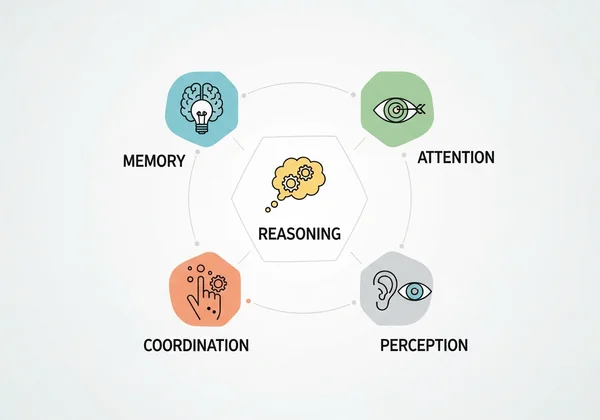 MEMORY

ATTENTION

REASONING

COORDINATION

PERCEPTION